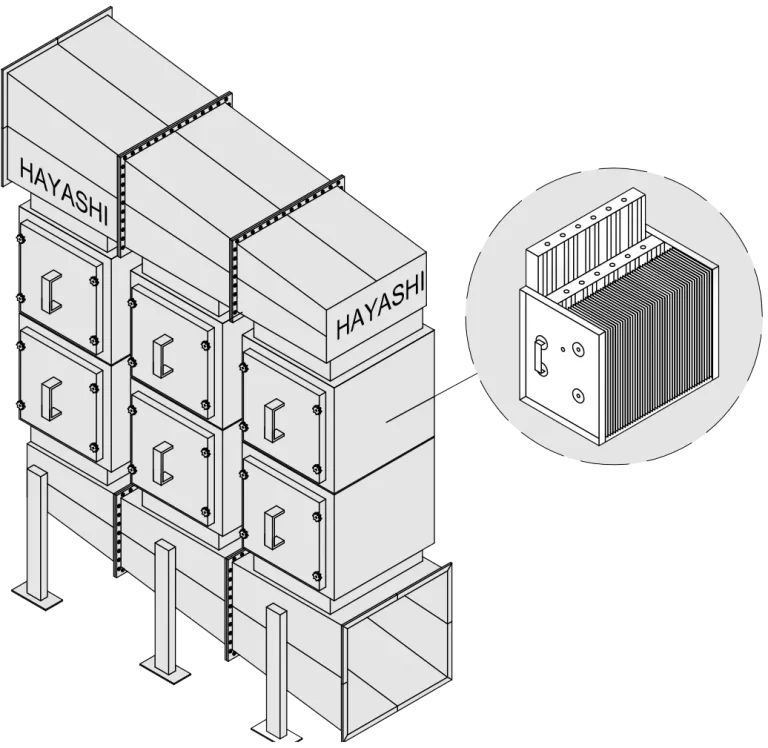 HAYASHI

HAYASHI